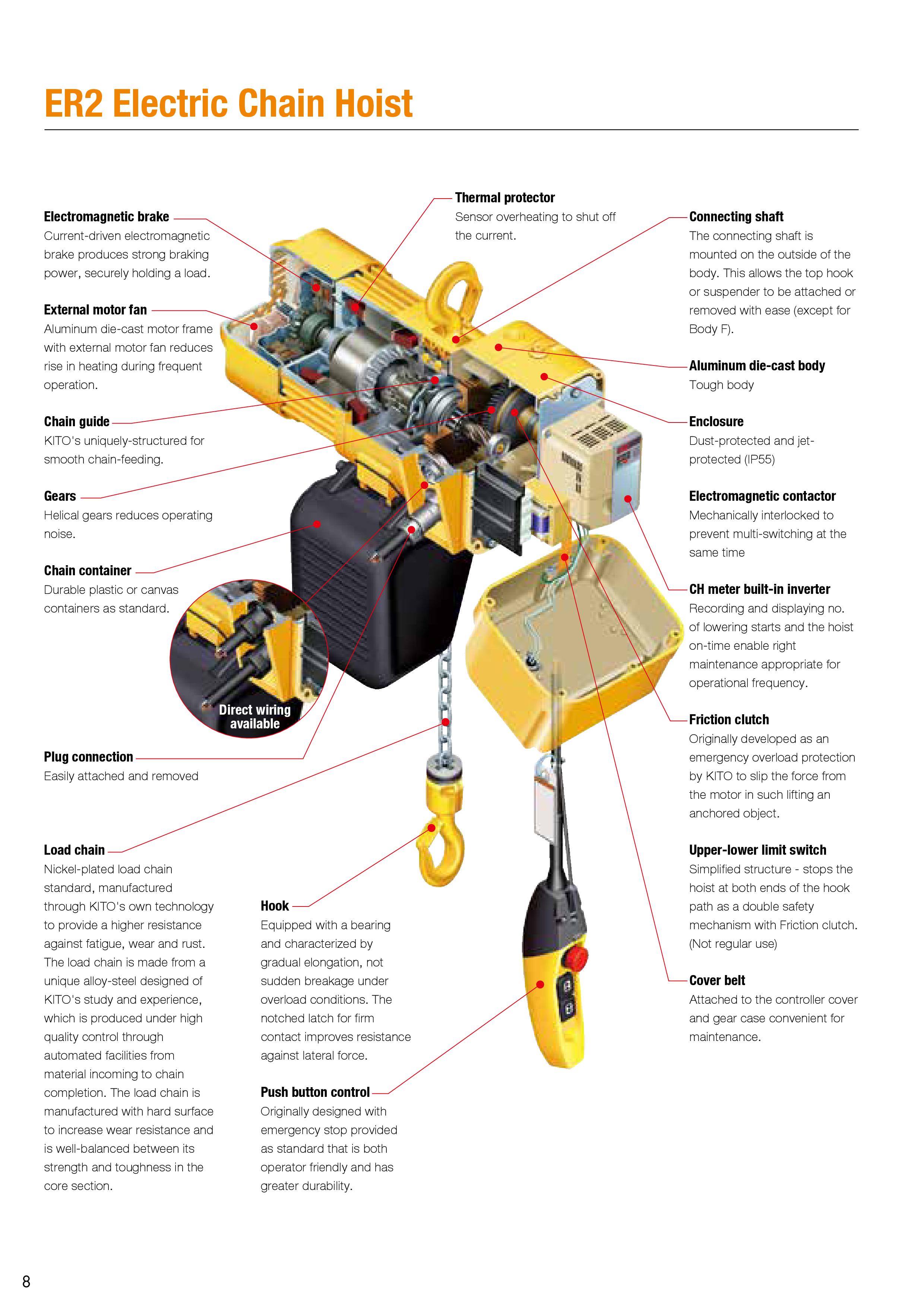 ER2 Electric Chain Hoist

Electromagnetic brake
Current-driven electromagnetic brake produces strong braking power, securely holding a load.

External motor fan
Aluminum die-cast motor frame with external motor fan reduces rise in heating during frequent operation.

Chain guide
KITO's uniquely-structured for smooth chain-feeding.

Gears
Helical gears reduces operating noise.

Chain container
Durable plastic or canvas containers as standard.

Direct wiring available

Plug connection
Easily attached and removed

Load chain
Nickel-plated load chain standard, manufactured through KITO's own technology to provide a higher resistance against fatigue, wear and rust. The load chain is made from a unique alloy-steel designed of KITO's study and experience, which is produced under high quality control through automated facilities from material incoming to chain completion. The load chain is manufactured with hard surface to increase wear resistance and is well-balanced between its strength and toughness in the core section.

Thermal protector
Sensor overheating to shut off the current.

Hook
Equipped with a bearing and characterized by gradual elongation, not sudden breakage under overload conditions. The notched latch for firm contact improves resistance against lateral force.

Push button control
Originally designed with emergency stop provided as standard that is both operator friendly and has greater durability.

Connecting shaft
The connecting shaft is mounted on the outside of the body. This allows the top hook or suspender to be attached or removed with ease (except for Body F).

Aluminum die-cast body
Tough body

Enclosure
Dust-protected and jet-protected (IP55)

Electromagnetic contactor
Mechanically interlocked to prevent multi-switching at the same time

CH meter built-in inverter
Recording and displaying no. of lowering starts and the hoist on-time enable right maintenance appropriate for operational frequency.

Friction clutch
Originally developed as an emergency overload protection by KITO to slip the force from the motor in such lifting an anchored object.

Upper-lower limit switch
Simplified structure - stops the hoist at both ends of the hook path as a double safety mechanism with Friction clutch. (Not regular use)

Cover belt
Attached to the controller cover and gear case convenient for maintenance.

8